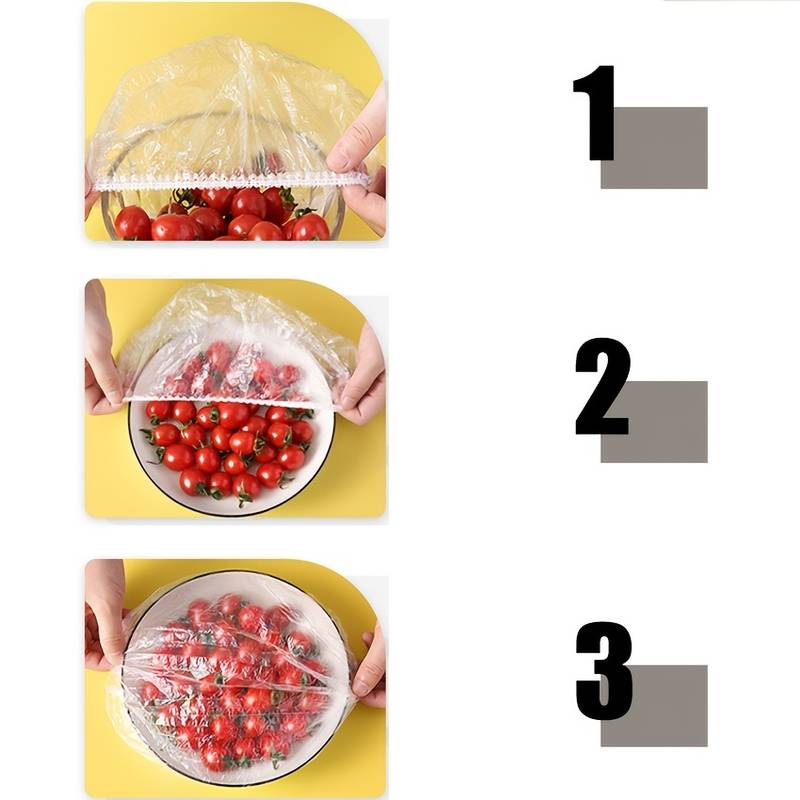 1

2

3