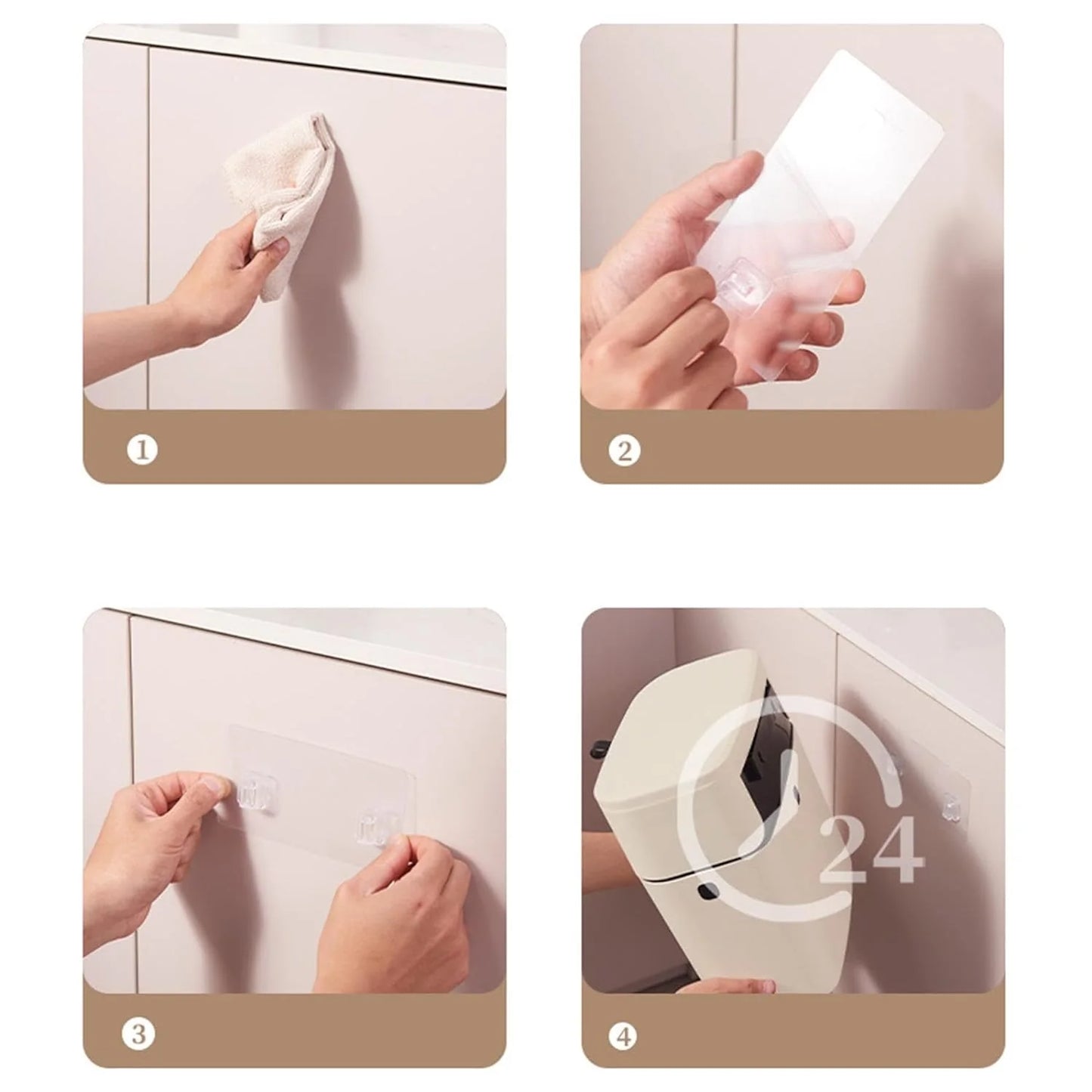 ①

②

③

24

④