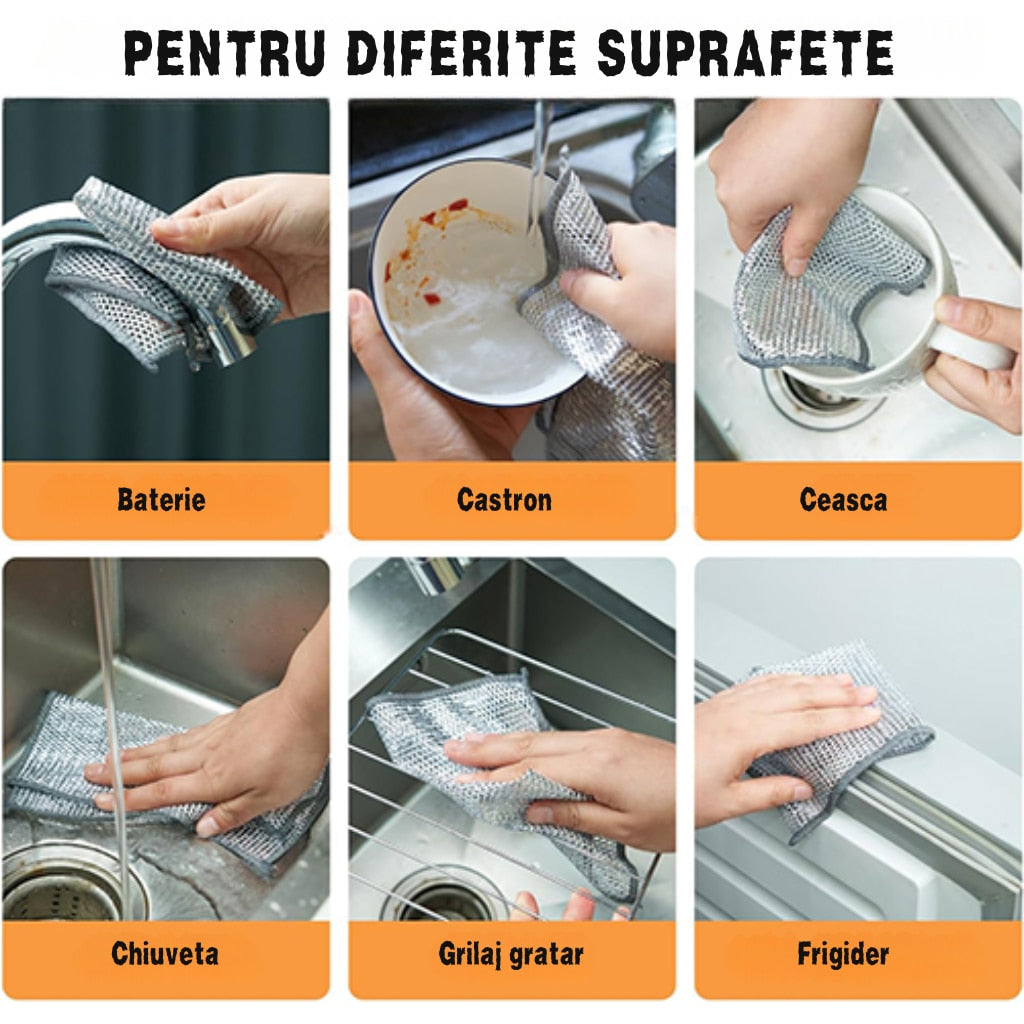 PENTRU DIFERITE SUPRAFETE

Baterie

Castron

Ceasca

Chiuveta

Grilaj gratar

Frigider